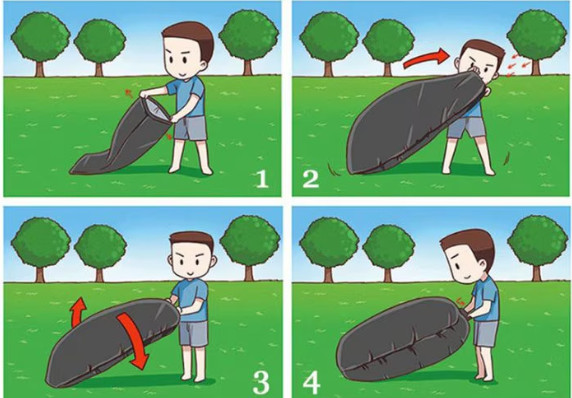 1
2
3
4