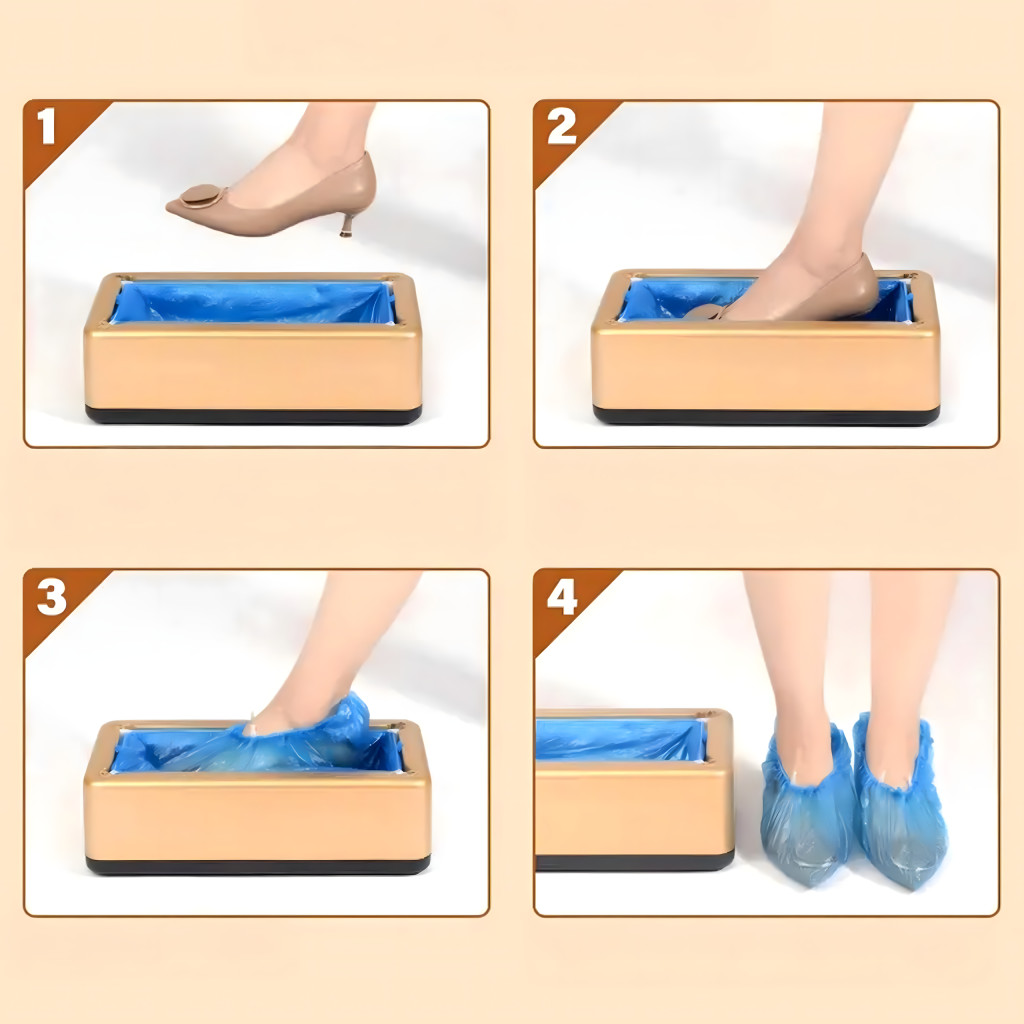 1

2

3

4