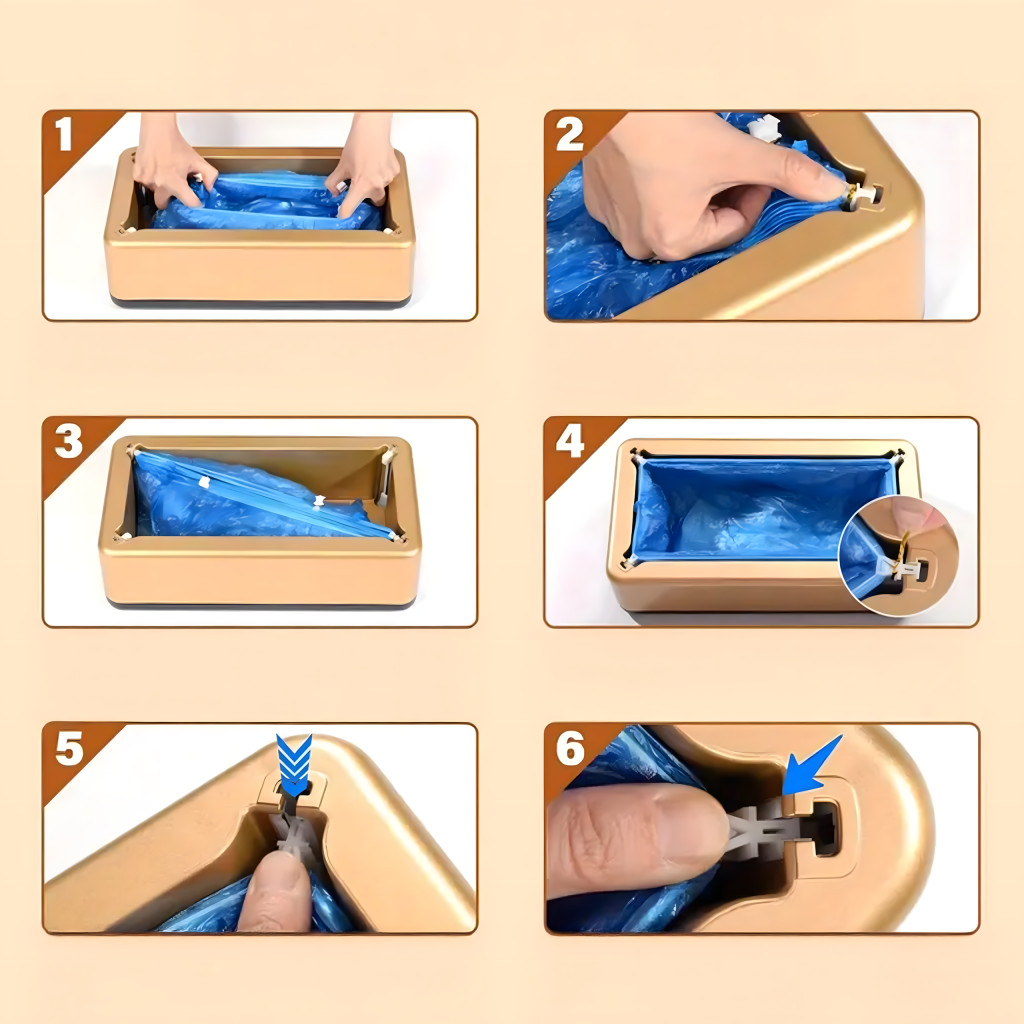 1

2

3

4

5

6