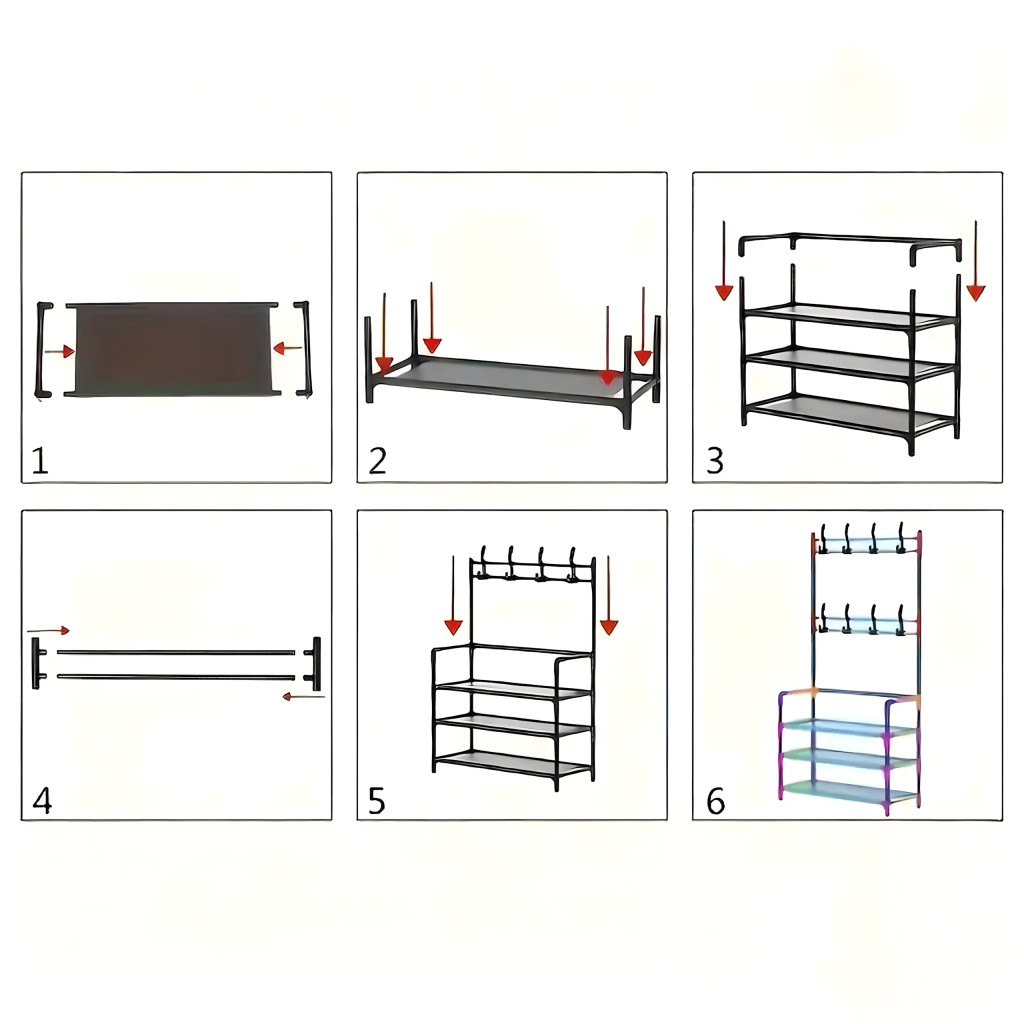 1

2

3

4

5

6