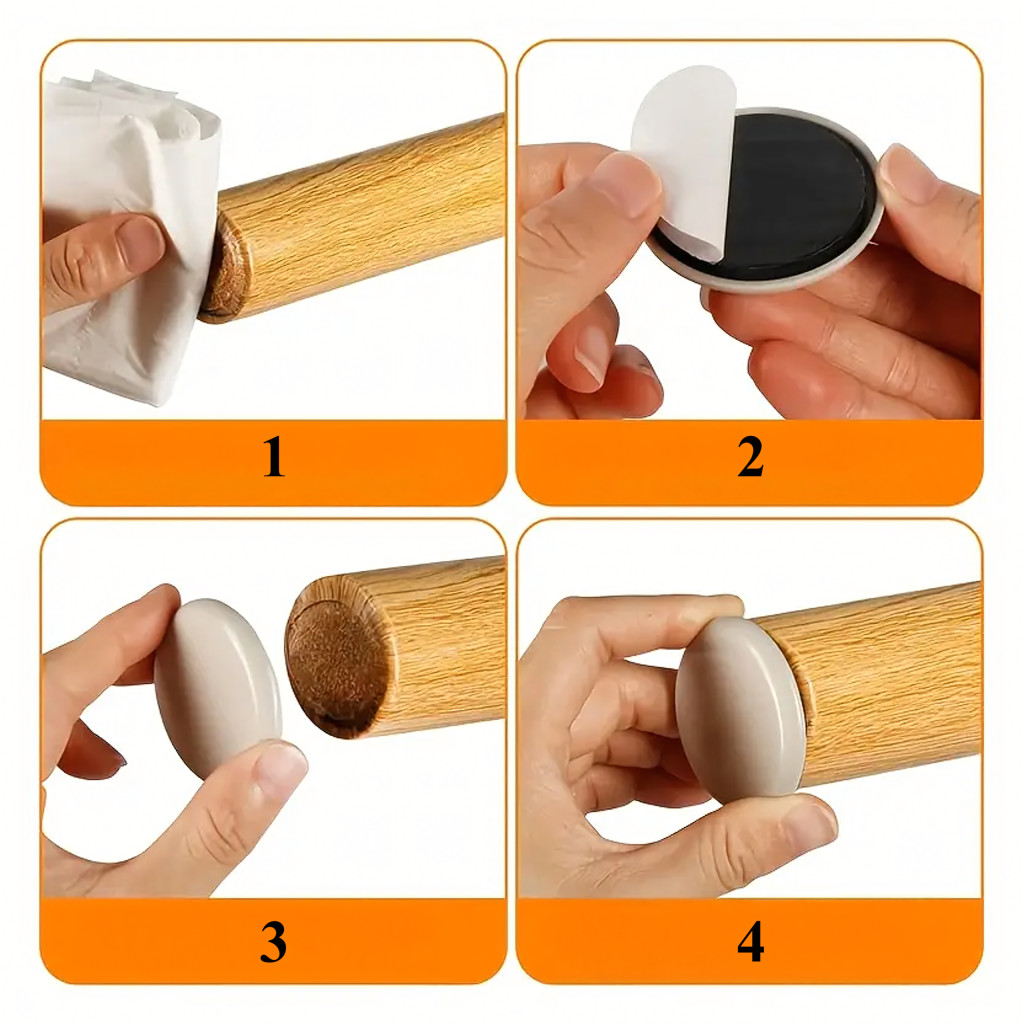 1

2

3

4