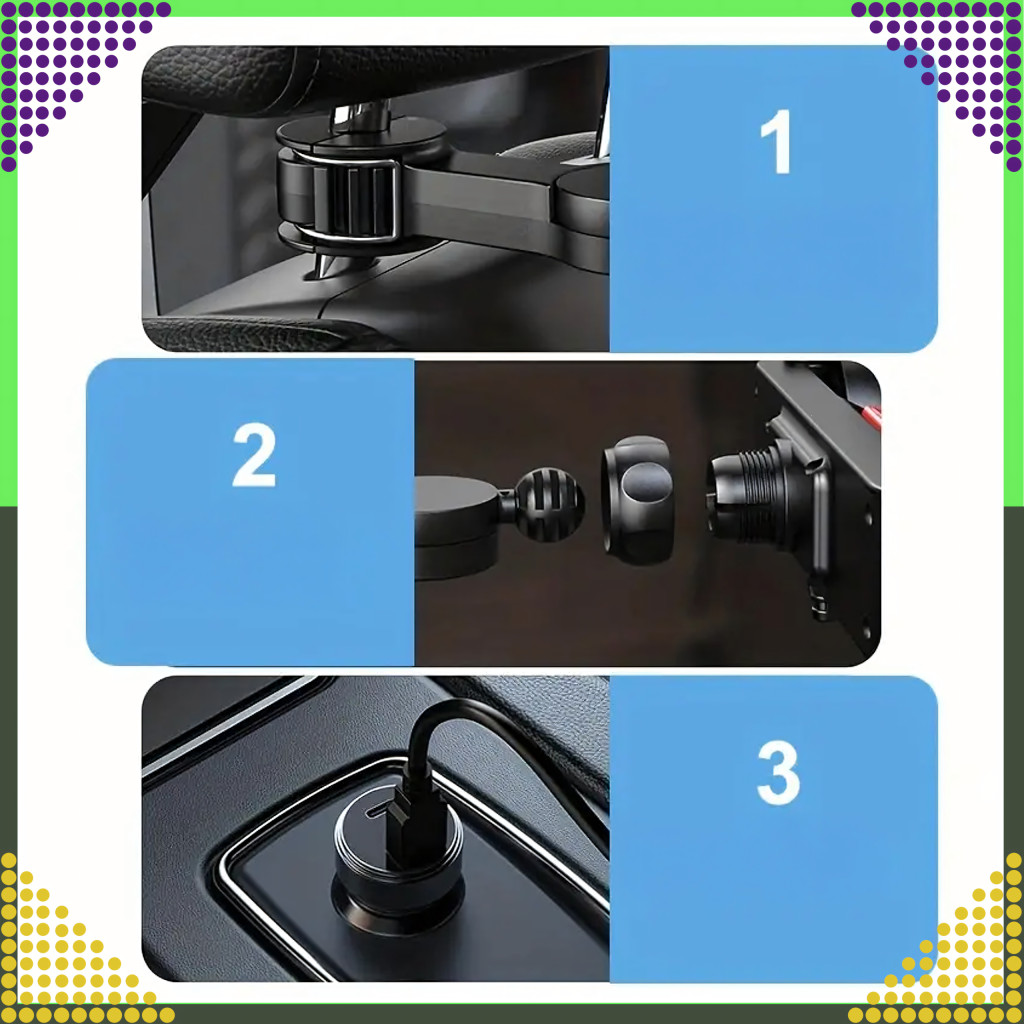 1

2

3