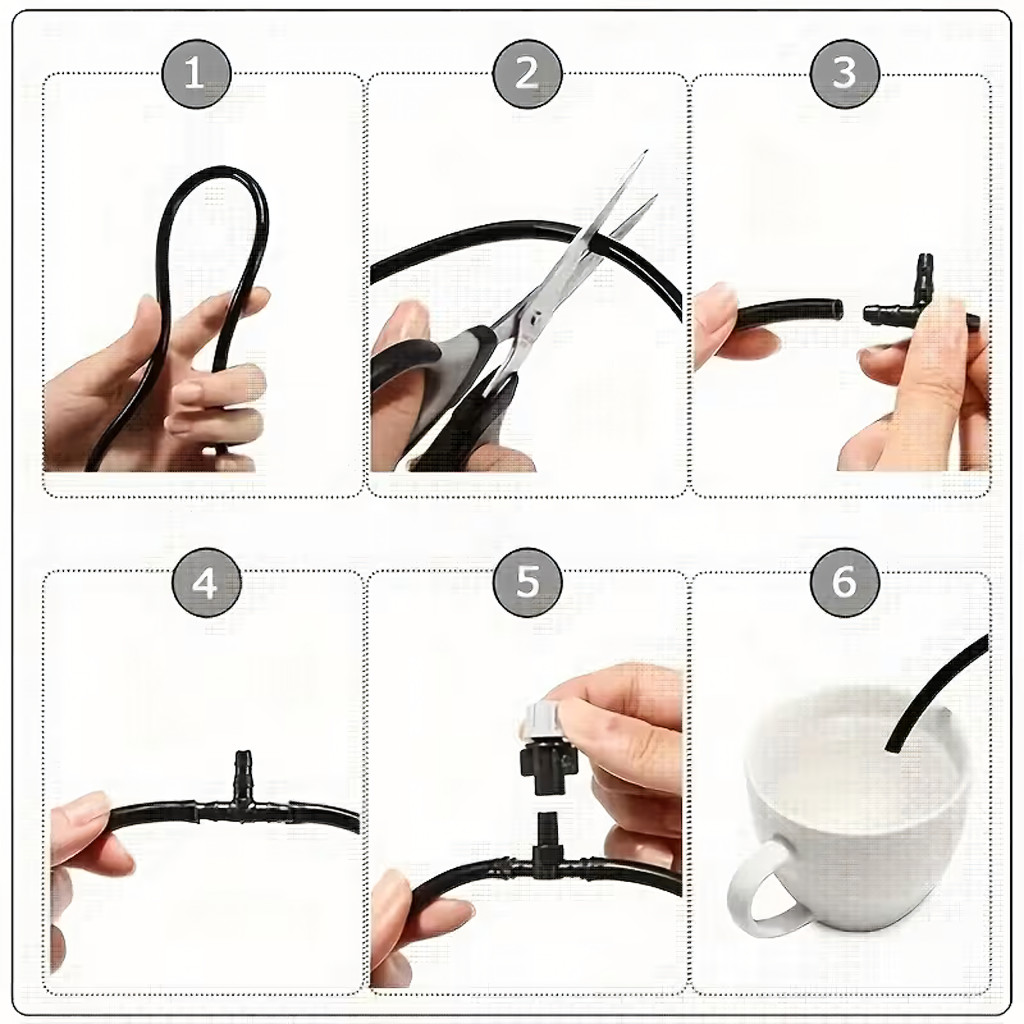 1

2

3

4

5

6