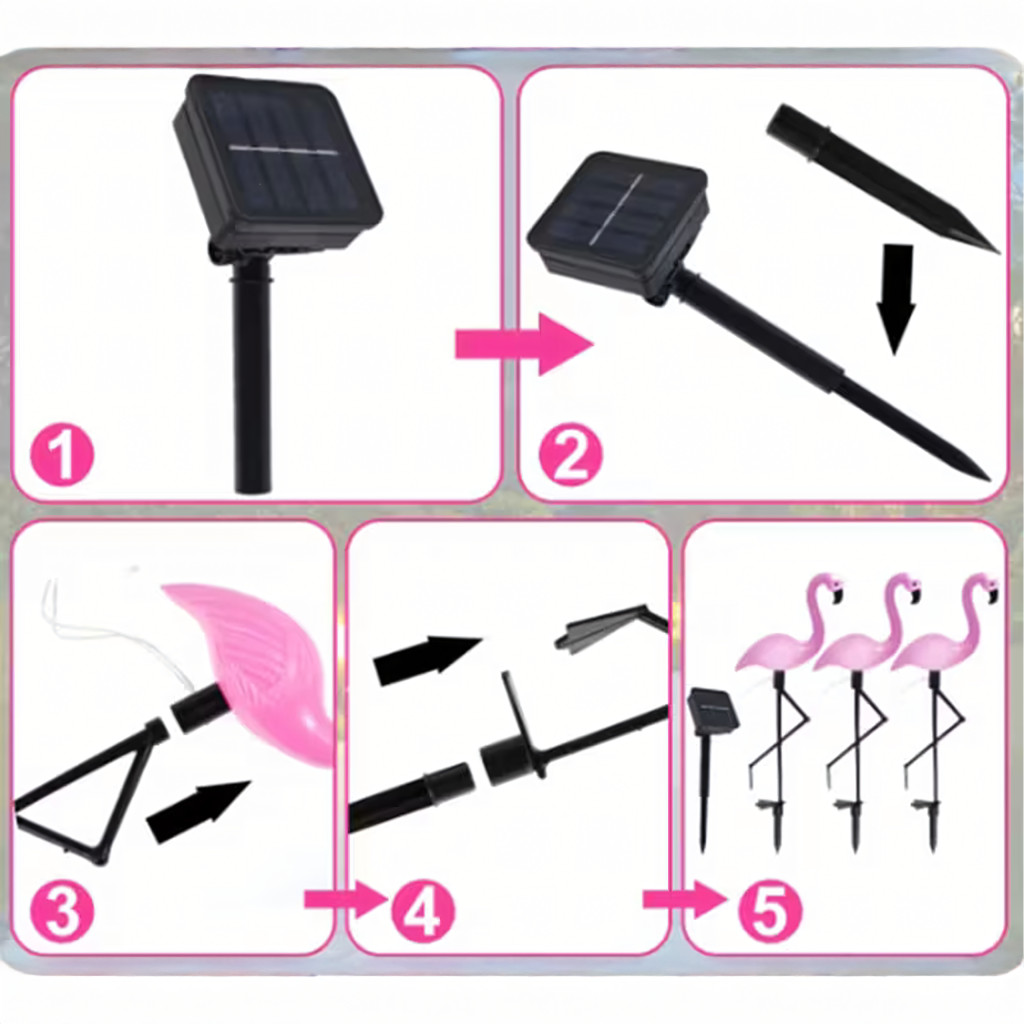 1

2

3

4

5